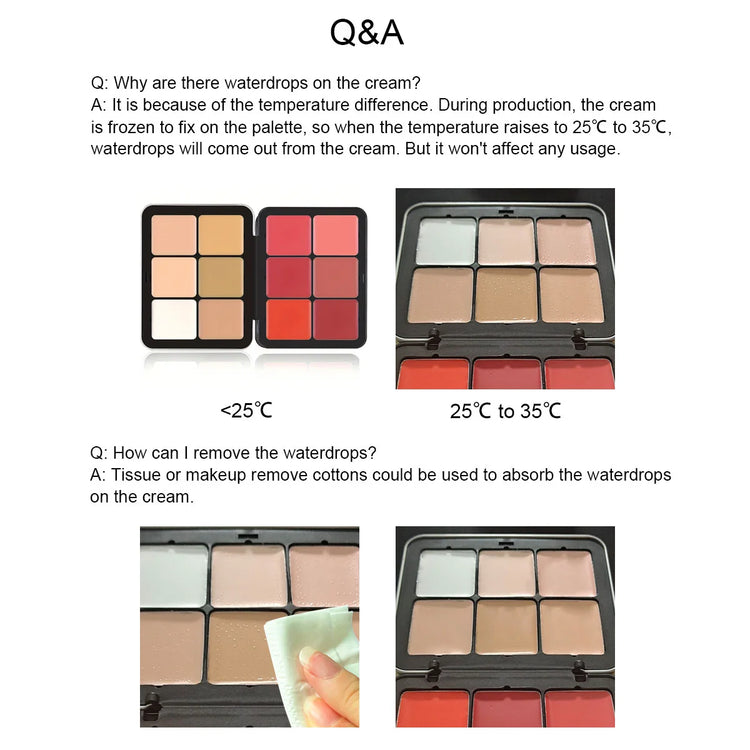 Q&A

Q: Why are there waterdrops on the cream?
A: It is because of the temperature difference. During production, the cream is frozen to fix on the palette, so when the temperature raises to 25℃ to 35℃, waterdrops will come out from the cream. But it won't affect any usage.

<25℃

25℃ to 35℃

Q: How can I remove the waterdrops?
A: Tissue or makeup remove cottons could be used to absorb the waterdrops on the cream.